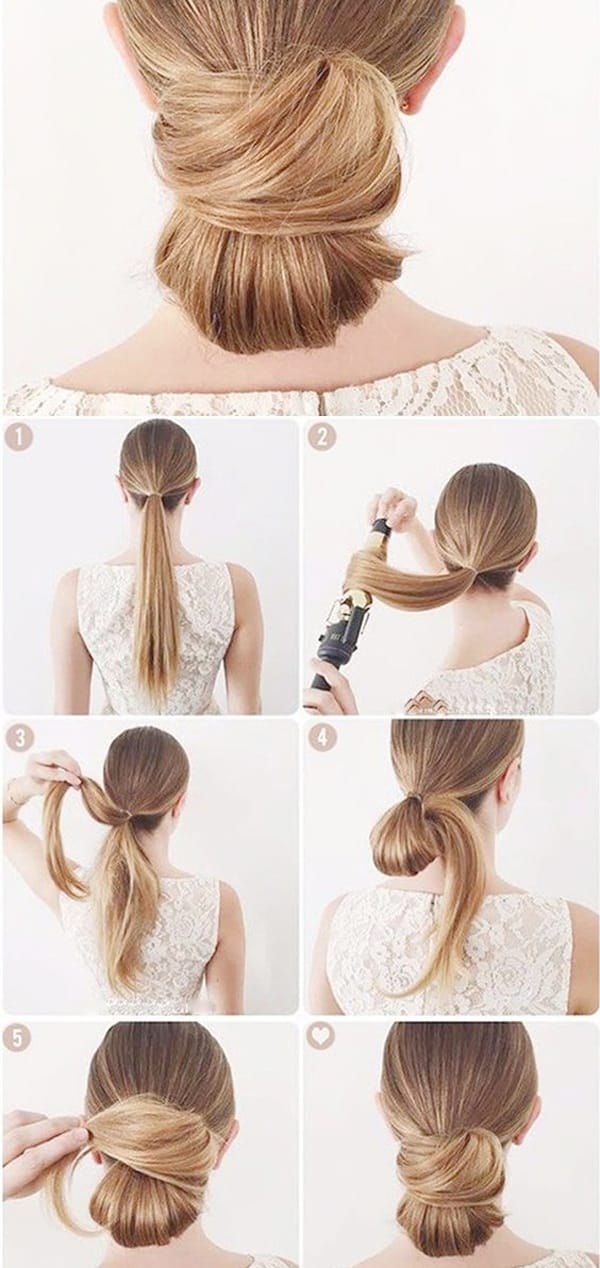 1
2
3
4
5